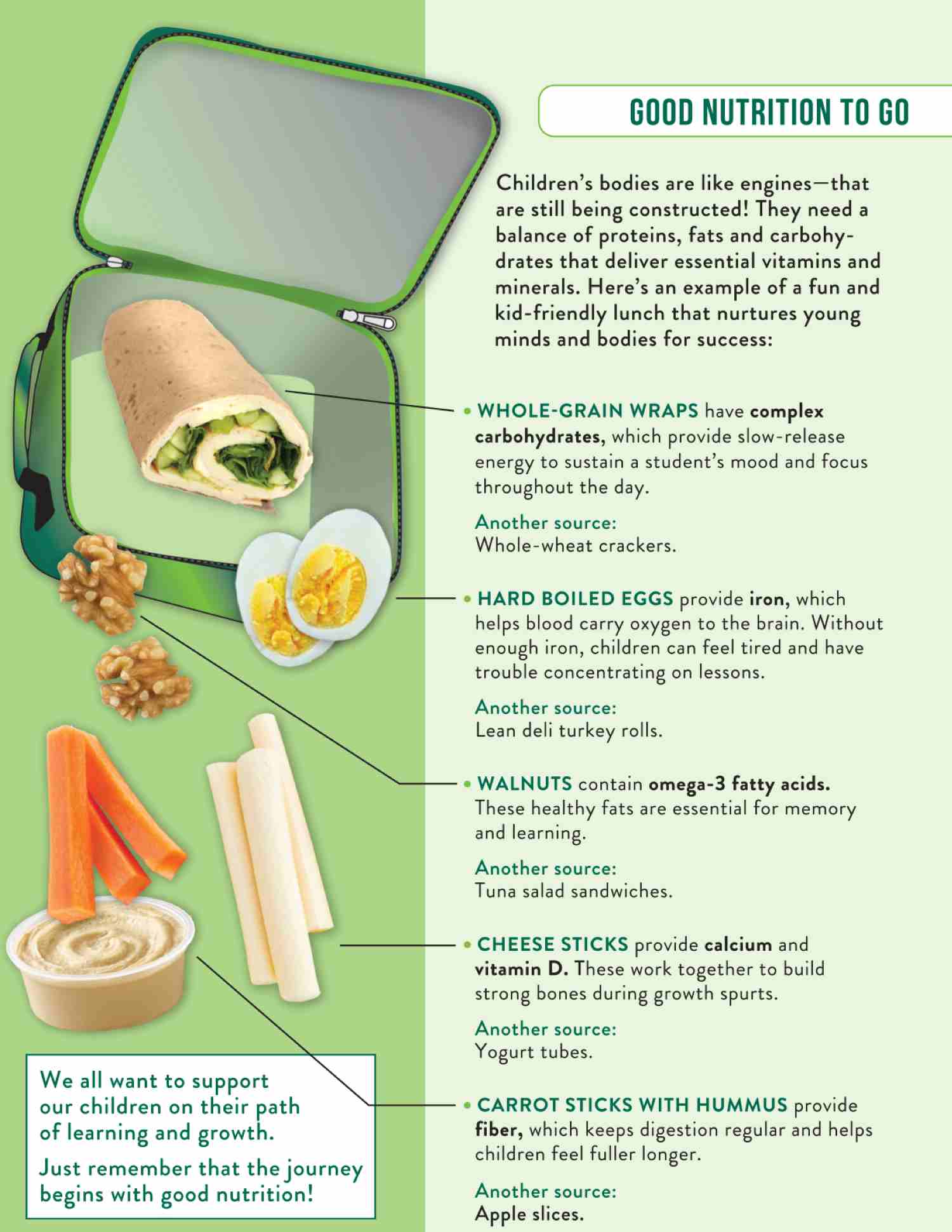 GOOD NUTRITION TO GO

Children's bodies are like engines—that are still being constructed! They need a balance of proteins, fats and carbohydrates that deliver essential vitamins and minerals. Here's an example of a fun and kid-friendly lunch that nurtures young minds and bodies for success:

• WHOLE-GRAIN WRAPS have complex carbohydrates, which provide slow-release energy to sustain a student's mood and focus throughout the day.

Another source:
Whole-wheat crackers.

• HARD BOILED EGGS provide iron, which helps blood carry oxygen to the brain. Without enough iron, children can feel tired and have trouble concentrating on lessons.

Another source:
Lean deli turkey rolls.

• WALNUTS contain omega-3 fatty acids. These healthy fats are essential for memory and learning.

Another source:
Tuna salad sandwiches.

• CHEESE STICKS provide calcium and vitamin D. These work together to build strong bones during growth spurts.

Another source:
Yogurt tubes.

• CARROT STICKS WITH HUMMUS provide fiber, which keeps digestion regular and helps children feel fuller longer.

Another source:
Apple slices.

We all want to support our children on their path of learning and growth.

Just remember that the journey begins with good nutrition!