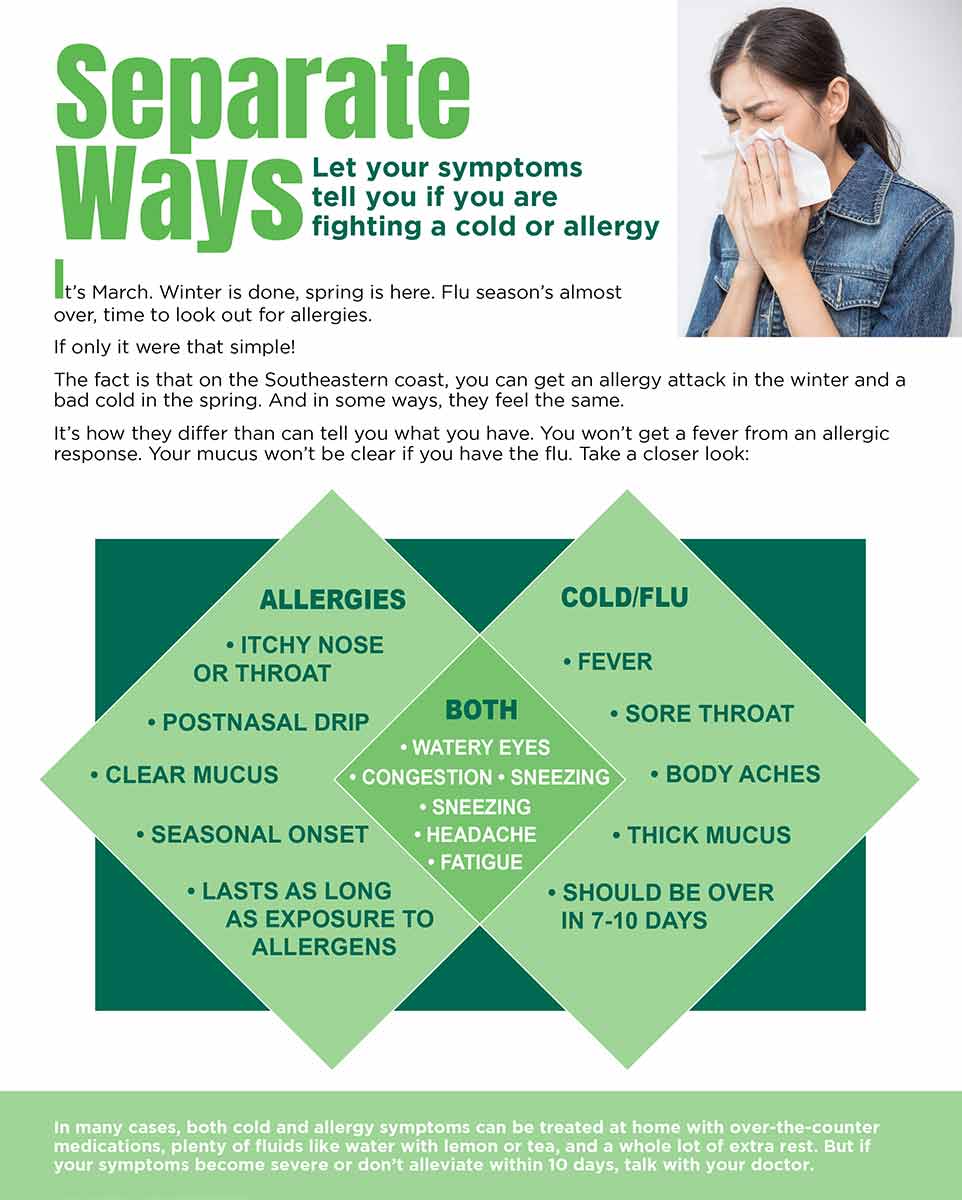 Separate Ways

Let your symptoms tell you if you are fighting a cold or allergy

It's March. Winter is done, spring is here. Flu season's almost over, time to look out for allergies.

If only it were that simple!

The fact is that on the Southeastern coast, you can get an allergy attack in the winter and a bad cold in the spring. And in some ways, they feel the same.

It's how they differ than can tell you what you have. You won't get a fever from an allergic response. Your mucus won't be clear if you have the flu. Take a closer look:

ALLERGIES
• ITCHY NOSE OR THROAT
• POSTNASAL DRIP
• CLEAR MUCUS
• SEASONAL ONSET
• LASTS AS LONG AS EXPOSURE TO ALLERGENS

BOTH
• WATERY EYES
• CONGESTION • SNEEZING
• SNEEZING
• HEADACHE
• FATIGUE

COLD/FLU
• FEVER
• SORE THROAT
• BODY ACHES
• THICK MUCUS
• SHOULD BE OVER IN 7-10 DAYS

In many cases, both cold and allergy symptoms can be treated at home with over-the-counter medications, plenty of fluids like water with lemon or tea, and a whole lot of extra rest. But if your symptoms become severe or don't alleviate within 10 days, talk with your doctor.