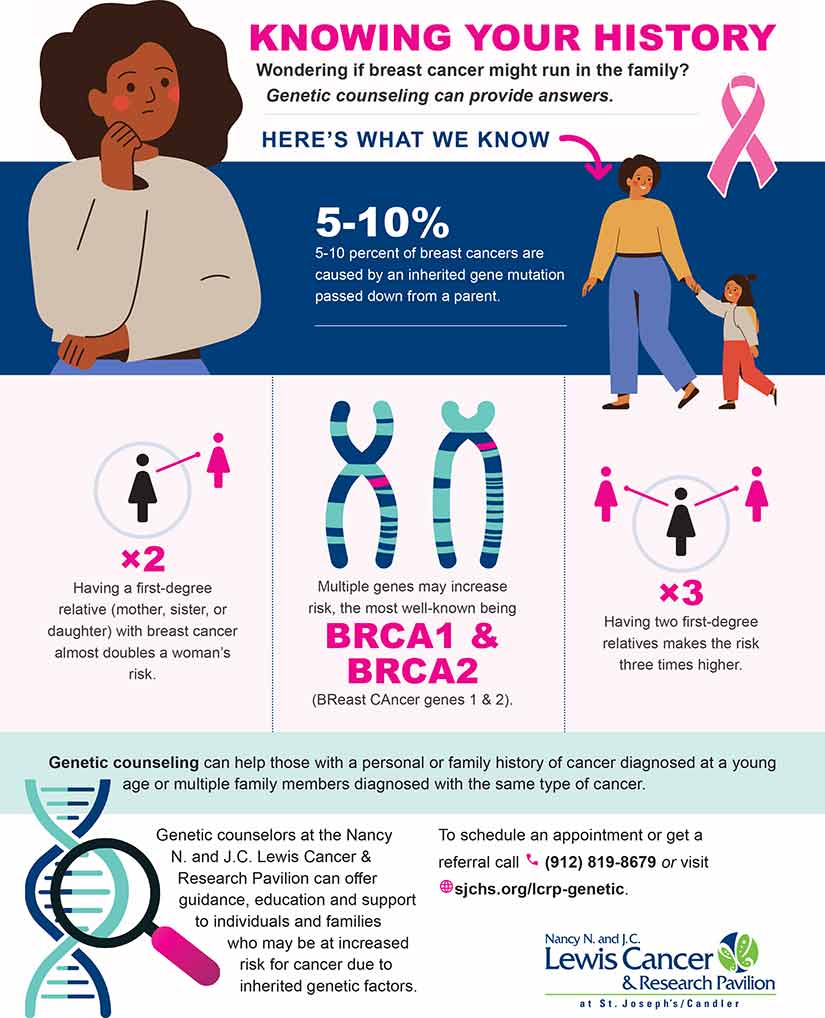 KNOWING YOUR HISTORY

Wondering if breast cancer might run in the family?

Genetic counseling can provide answers.

HERE'S WHAT WE KNOW

5-10%

5-10 percent of breast cancers are caused by an inherited gene mutation passed down from a parent.

×2

Having a first-degree relative (mother, sister, or daughter) with breast cancer almost doubles a woman's risk.

Multiple genes may increase risk, the most well-known being

BRCA1 & BRCA2

(BReast CAncer genes 1 & 2).

×3

Having two first-degree relatives makes the risk three times higher.

Genetic counseling can help those with a personal or family history of cancer diagnosed at a young age or multiple family members diagnosed with the same type of cancer.

Genetic counselors at the Nancy N. and J.C. Lewis Cancer & Research Pavilion can offer guidance, education and support to individuals and families who may be at increased risk for cancer due to inherited genetic factors.

To schedule an appointment or get a referral call (912) 819-8679 or visit sjchs.org/lcrp-genetic.

Nancy N. and J.C. Lewis Cancer & Research Pavilion at St. Joseph's/Candler