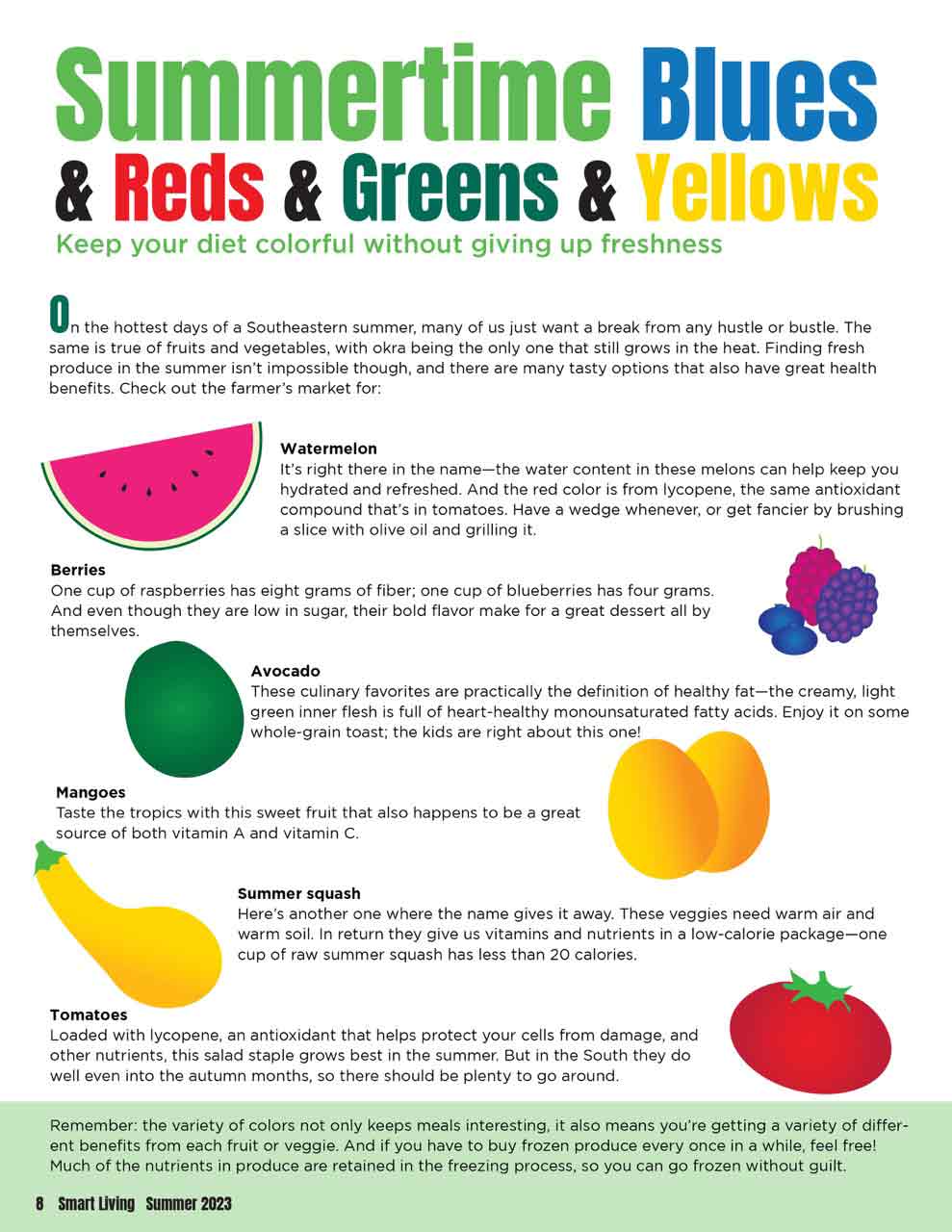 Summertime Blues & Reds & Greens & Yellows

Keep your diet colorful without giving up freshness

On the hottest days of a Southeastern summer, many of us just want a break from any hustle or bustle. The same is true of fruits and vegetables, with okra being the only one that still grows in the heat. Finding fresh produce in the summer isn't impossible though, and there are many tasty options that also have great health benefits. Check out the farmer's market for:

Watermelon
It's right there in the name—the water content in these melons can help keep you hydrated and refreshed. And the red color is from lycopene, the same antioxidant compound that's in tomatoes. Have a wedge whenever, or get fancier by brushing a slice with olive oil and grilling it.

Berries
One cup of raspberries has eight grams of fiber; one cup of blueberries has four grams. And even though they are low in sugar, their bold flavor make for a great dessert all by themselves.

Avocado
These culinary favorites are practically the definition of healthy fat—the creamy, light green inner flesh is full of heart-healthy monounsaturated fatty acids. Enjoy it on some whole-grain toast; the kids are right about this one!

Mangoes
Taste the tropics with this sweet fruit that also happens to be a great source of both vitamin A and vitamin C.

Summer squash
Here's another one where the name gives it away. These veggies need warm air and warm soil. In return they give us vitamins and nutrients in a low-calorie package—one cup of raw summer squash has less than 20 calories.

Tomatoes
Loaded with lycopene, an antioxidant that helps protect your cells from damage, and other nutrients, this salad staple grows best in the summer. But in the South they do well even into the autumn months, so there should be plenty to go around.

Remember: the variety of colors not only keeps meals interesting, it also means you're getting a variety of different benefits from each fruit or veggie. And if you have to buy frozen produce every once in a while, feel free! Much of the nutrients in produce are retained in the freezing process, so you can go frozen without guilt.

8 Smart Living Summer 2023