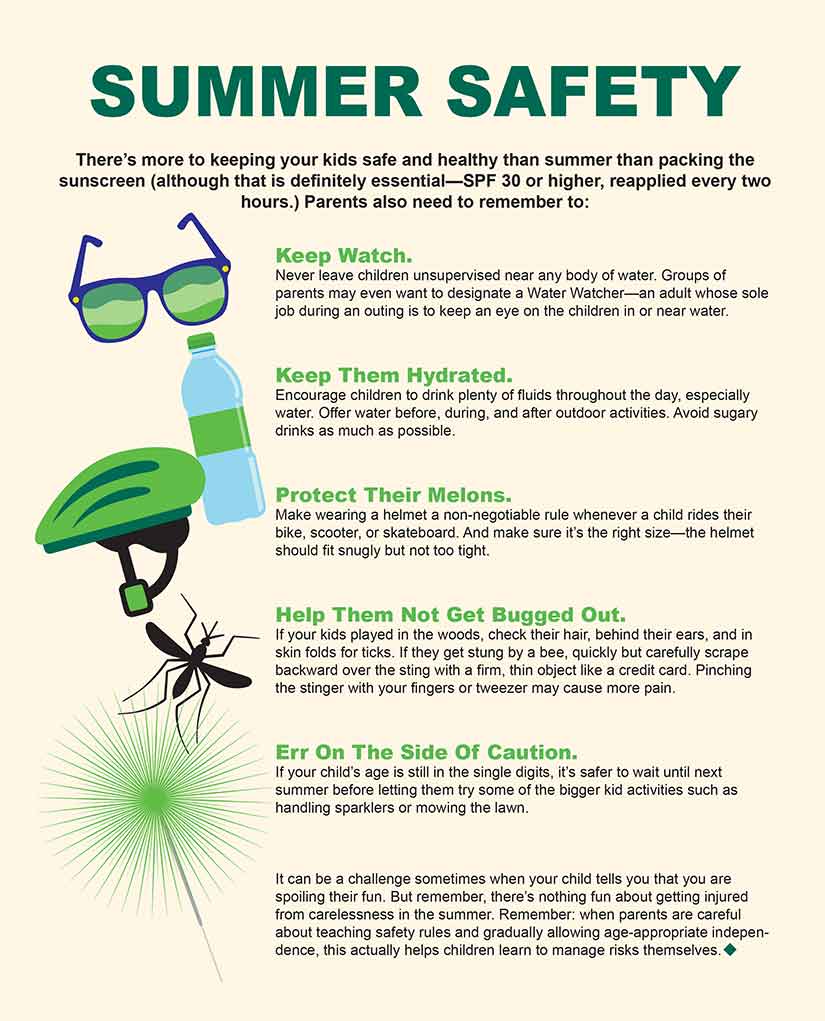 SUMMER SAFETY

There's more to keeping your kids safe and healthy than summer than packing the sunscreen (although that is definitely essential—SPF 30 or higher, reapplied every two hours.) Parents also need to remember to:

Keep Watch.
Never leave children unsupervised near any body of water. Groups of parents may even want to designate a Water Watcher—an adult whose sole job during an outing is to keep an eye on the children in or near water.

Keep Them Hydrated.
Encourage children to drink plenty of fluids throughout the day, especially water. Offer water before, during, and after outdoor activities. Avoid sugary drinks as much as possible.

Protect Their Melons.
Make wearing a helmet a non-negotiable rule whenever a child rides their bike, scooter, or skateboard. And make sure it's the right size—the helmet should fit snugly but not too tight.

Help Them Not Get Bugged Out.
If your kids played in the woods, check their hair, behind their ears, and in skin folds for ticks. If they get stung by a bee, quickly but carefully scrape backward over the sting with a firm, thin object like a credit card. Pinching the stinger with your fingers or tweezer may cause more pain.

Err On The Side Of Caution.
If your child's age is still in the single digits, it's safer to wait until next summer before letting them try some of the bigger kid activities such as handling sparklers or mowing the lawn.

It can be a challenge sometimes when your child tells you that you are spoiling their fun. But remember, there's nothing fun about getting injured from carelessness in the summer. Remember: when parents are careful about teaching safety rules and gradually allowing age-appropriate independence, this actually helps children learn to manage risks themselves.